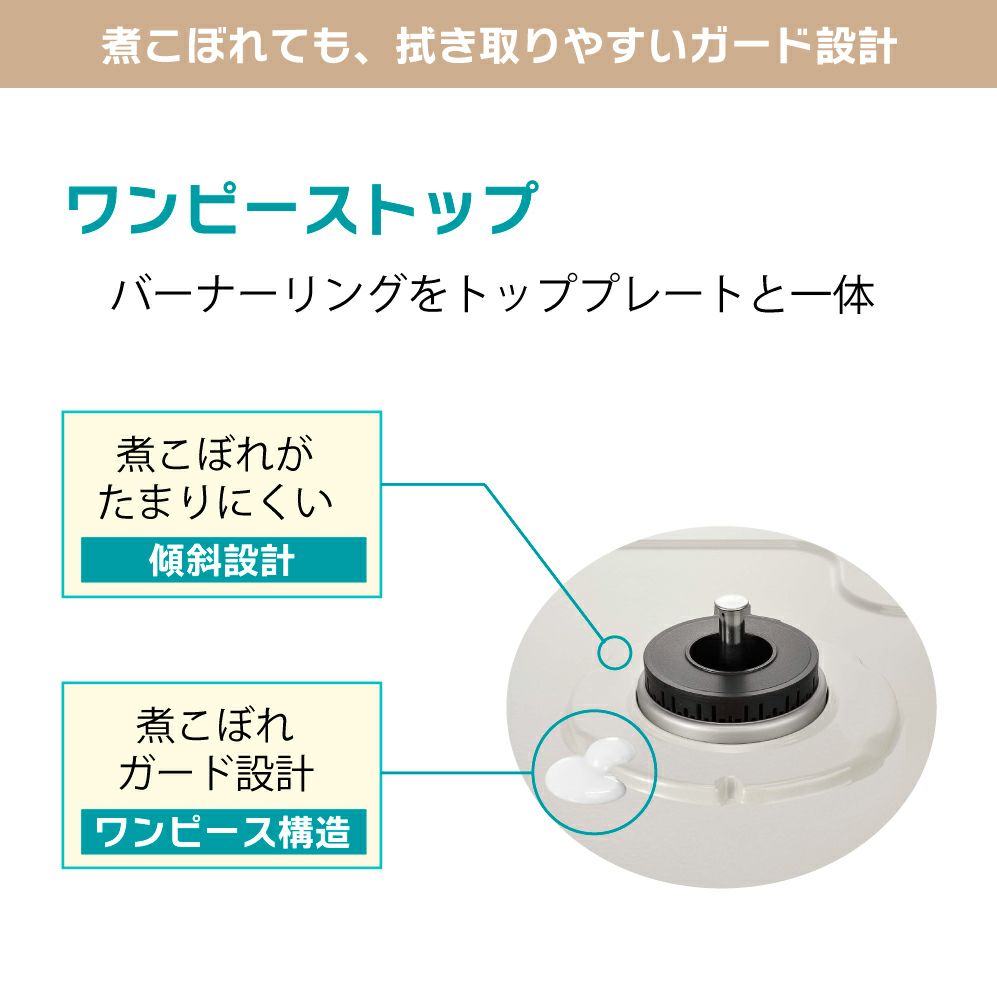 煮こぼれても、拭き取りやすいガード設計

ワンピーストップ

バーナーリングをトッププレートと一体

煮こぼれが
たまりにくい

傾斜設計

煮こぼれ
ガード設計

ワンピース構造